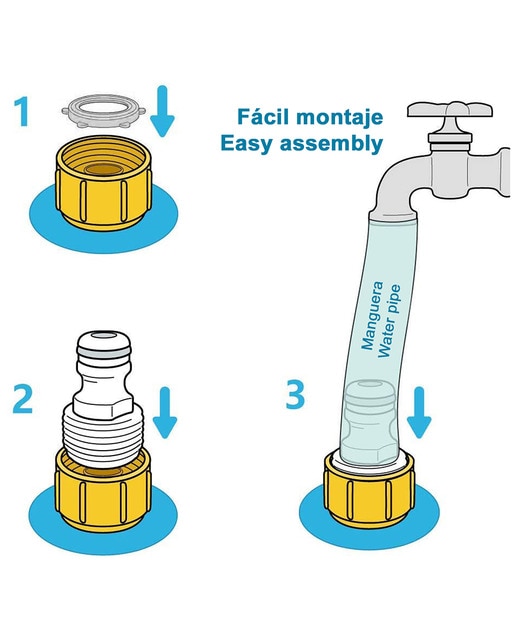 1

Fácil montaje
Easy assembly

Manguera
Water pipe

2

3