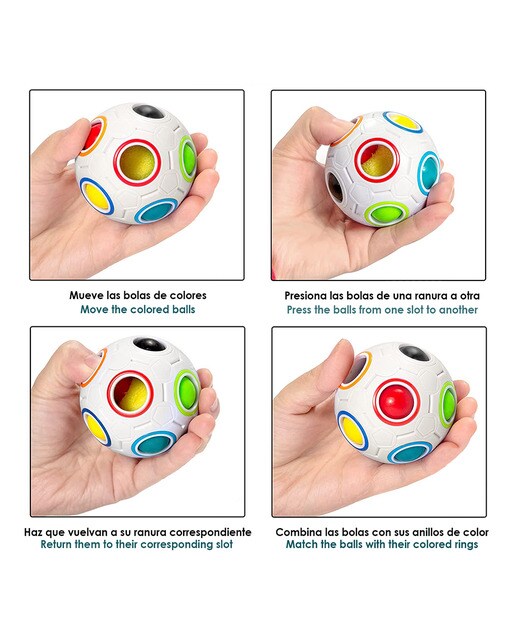 Mueve las bolas de colores
Move the colored balls

Presiona las bolas de una ranura a otra
Press the balls from one slot to another

Haz que vuelvan a su ranura correspondiente
Return them to their corresponding slot

Combina las bolas con sus anillos de color
Match the balls with their colored rings