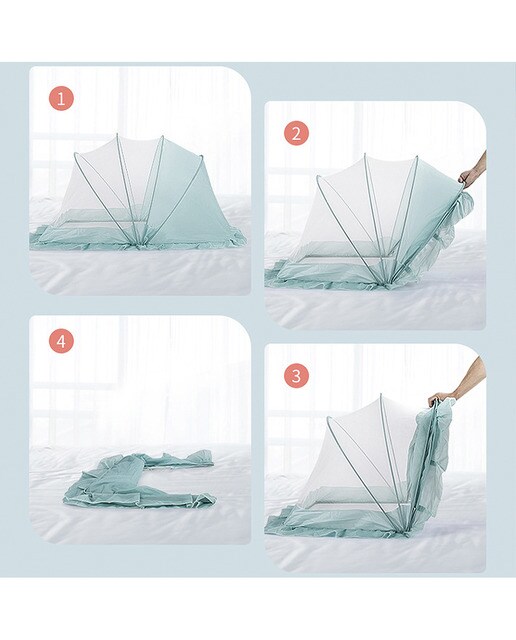 1

2

4

3