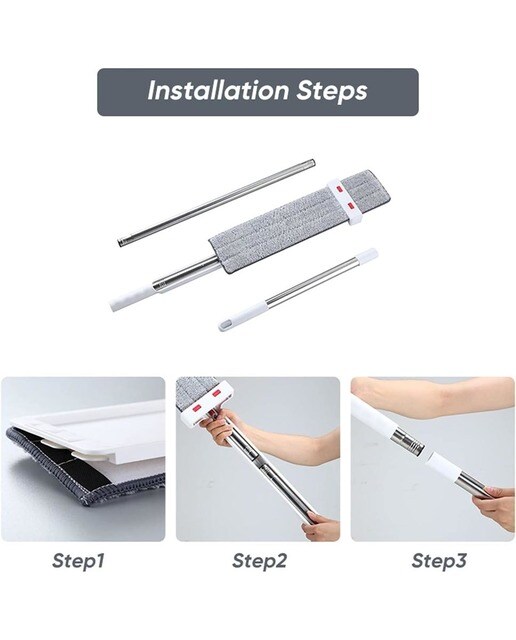 Installation Steps

Step1

Step2

Step3