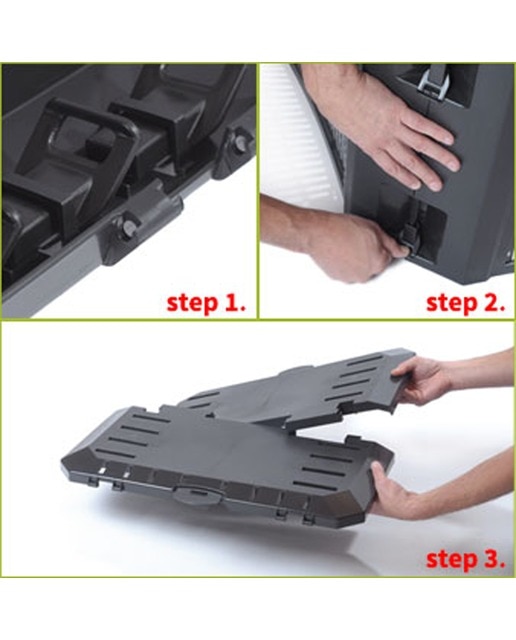 step 1.

step 2.

step 3.