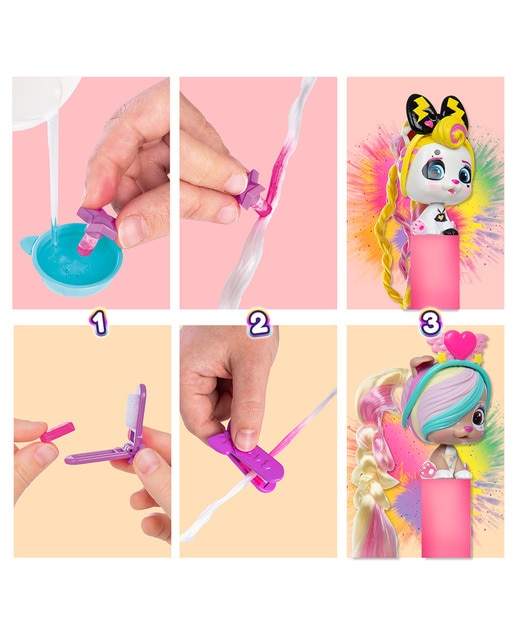 1
2
3