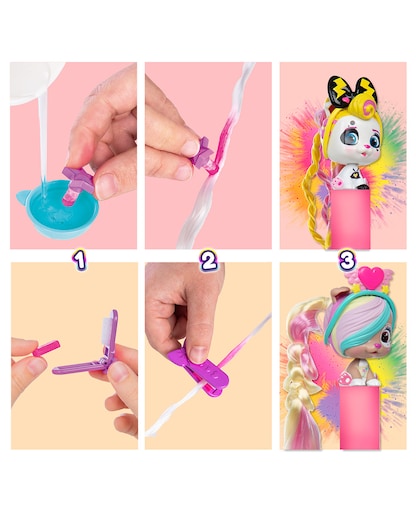 1

2

3