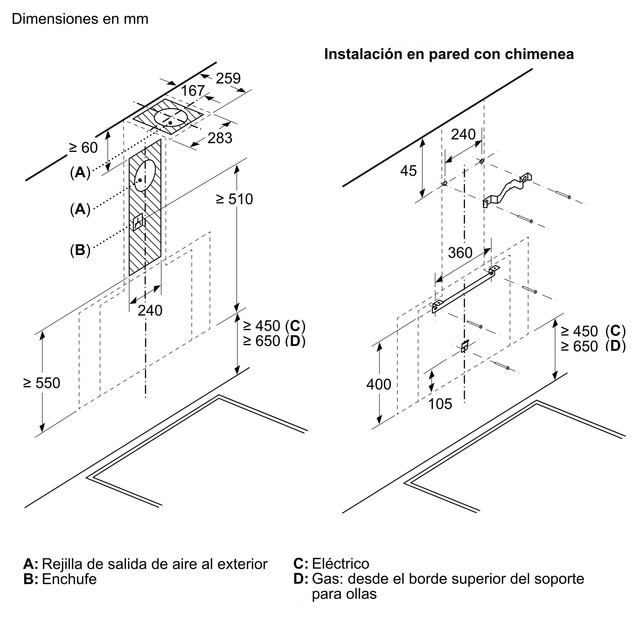 Dimensiones en mm

259
167
283
≥ 60
(A)
(A)
(B)
≥ 510
240
≥ 450 (C)
≥ 650 (D)
≥ 550

Instalación en pared con chimenea

240
45
360
≥ 450 (C)
≥ 650 (D)
400
105

A: Rejilla de salida de aire al exterior
B: Enchufe

C: Eléctrico
D: Gas: desde el borde superior del soporte para ollas