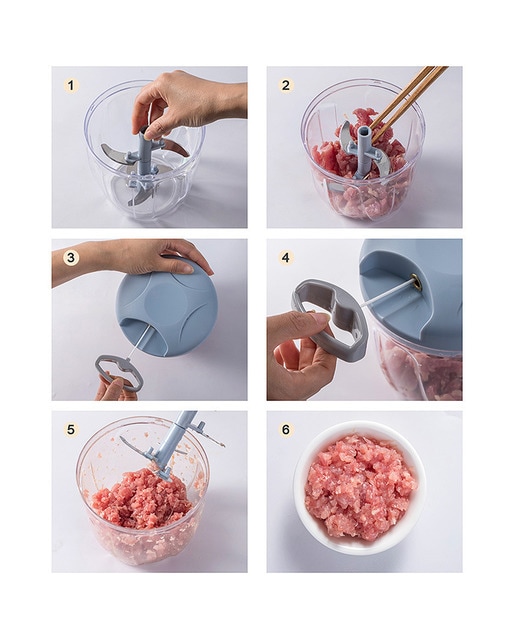 1

2

3

4

5

6