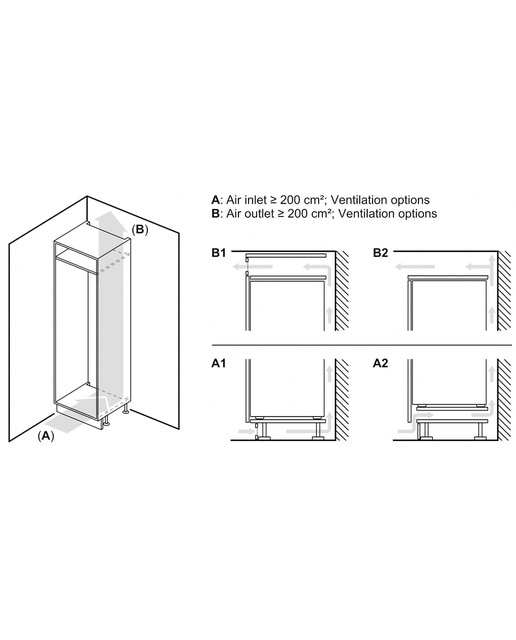 (B)

(A)

A: Air inlet ≥ 200 cm²; Ventilation options
B: Air outlet ≥ 200 cm²; Ventilation options

B1

B2

A1

A2