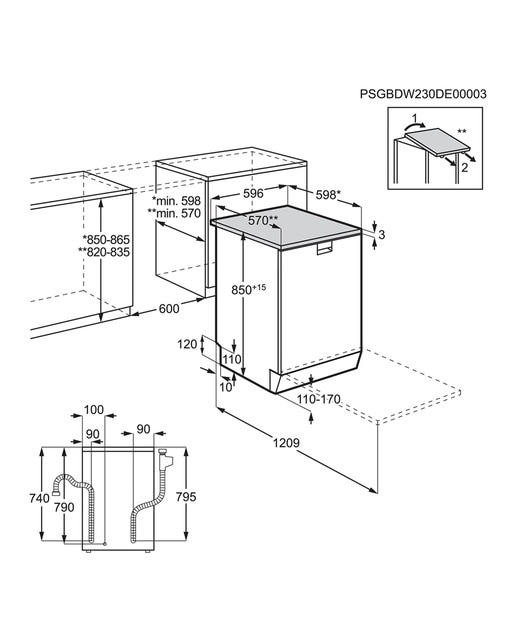 PSGBDW230DE00003

1

**

2

*min. 598
**min. 570

596

598*

570**

3

*850-865
**820-835

$850^{+15}$

600

120

110

10

110-170

1209

100

90

90

740

790

795