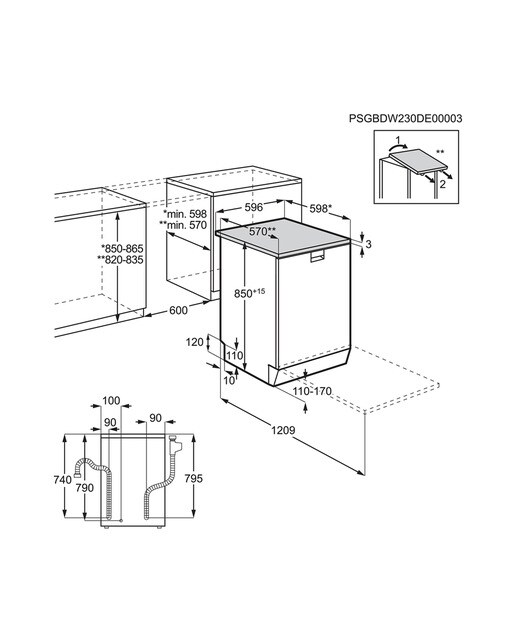 PSGBDW230DE00003

1
**
2

596
598*
*min. 598
**min. 570
570**
3
*850-865
**820-835
850$^{+15}$
600
120
110
10
110-170
1209

100
90
90
740
790
795