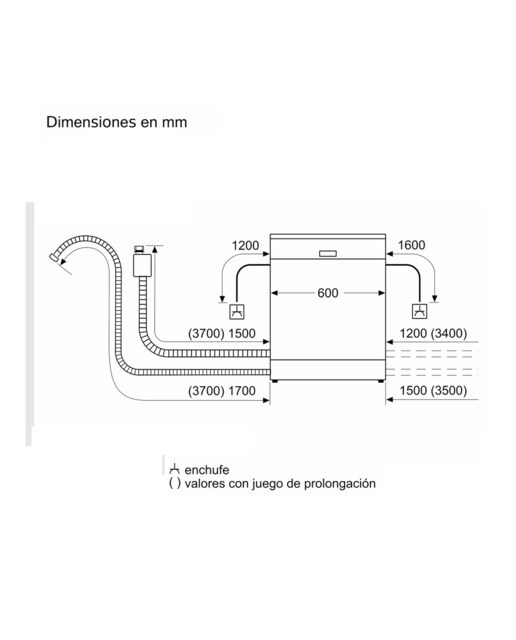 Dimensiones en mm

1200

1600

600

(3700) 1500

1200 (3400)

(3700) 1700

1500 (3500)

enchufe
( ) valores con juego de prolongación