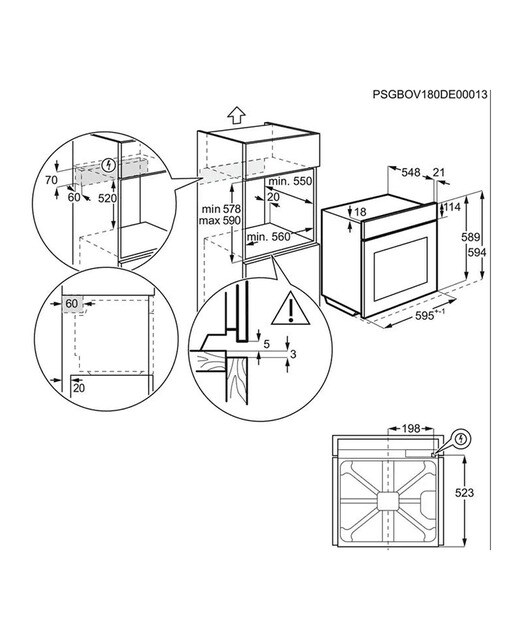 PSGBOV180DE00013

70
60
520

min. 550
20
min 578
max 590
min. 560

548
21
114
18
589
594
595$^{+-1}$

60
20

5
3

198
523