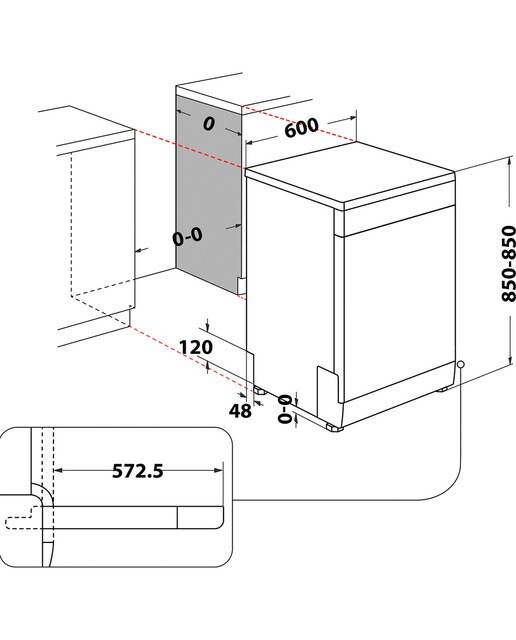 0
600
0-0
850-850
120
48
0-0
572.5