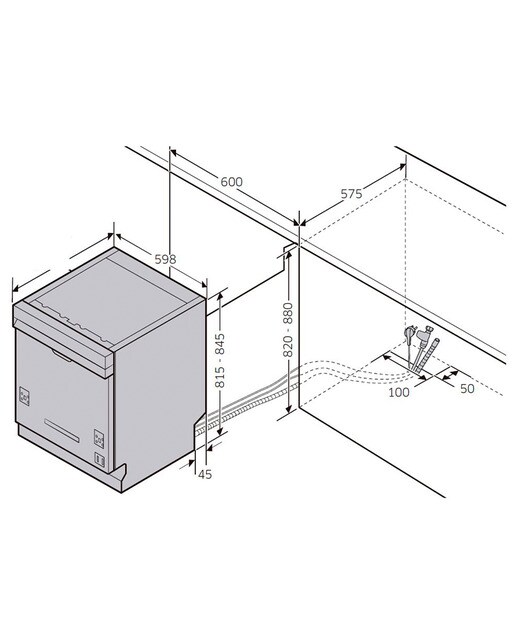 600
575
598
815 - 845
820 - 880
100
50
45