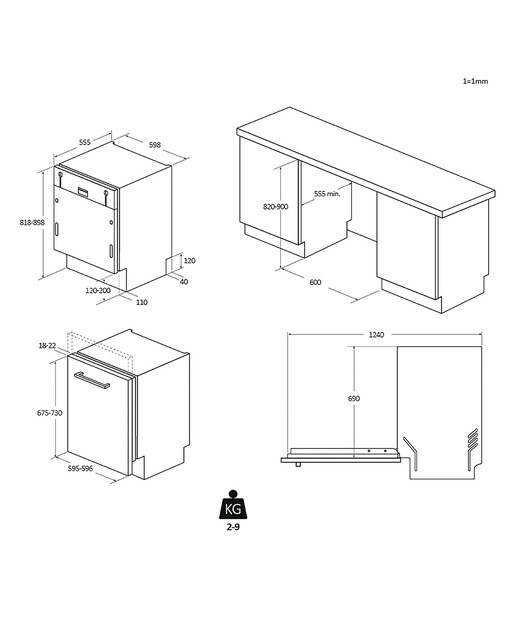 1=1mm

555
598
818-898
120
40
120-200
110

820-900
555 min.
600

18-22
675-730
595-596

1240
690

KG
2-9