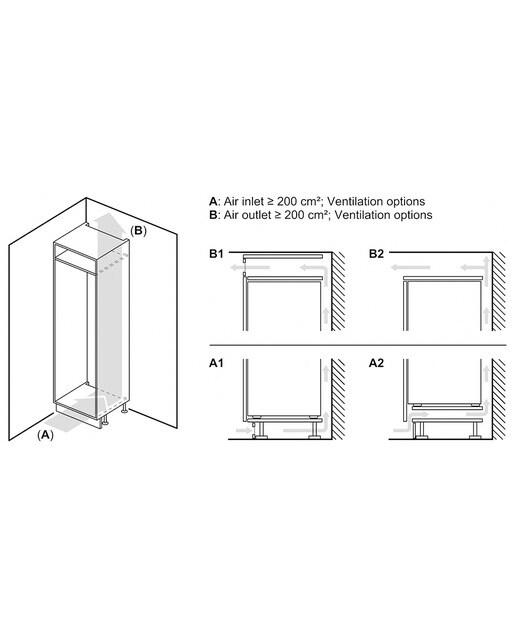 (B)

(A)

A: Air inlet ≥ 200 cm²; Ventilation options
B: Air outlet ≥ 200 cm²; Ventilation options

B1

B2

A1

A2