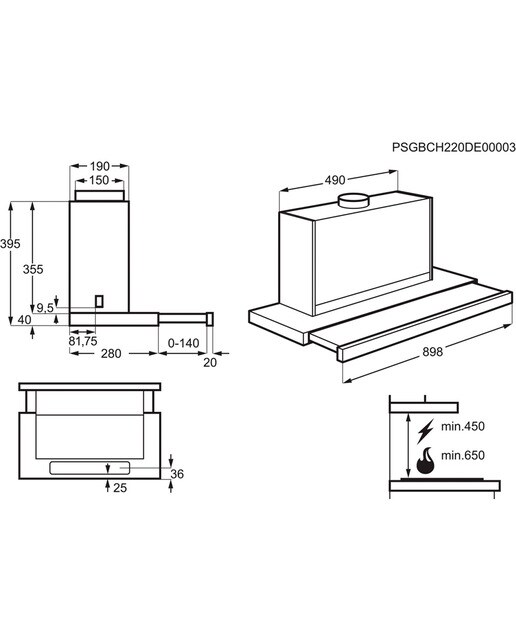 PSGBCH220DE00003

190
150
395
355
9,5
40
81,75
280
0-140
20

490
898

36
25

min.450
min.650