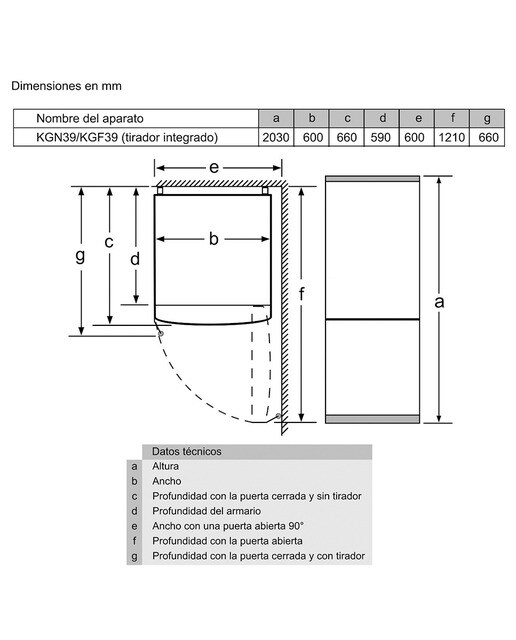 Dimensiones en mm

| Nombre del aparato | a | b | c | d | e | f | g |
|---|---|---|---|---|---|---|---|
| KGN39/KGF39 (tirador integrado) | 2030 | 600 | 660 | 590 | 600 | 1210 | 660 |

e
g
c
d
b
f
a

| | Datos técnicos |
|---|---|
| a | Altura |
| b | Ancho |
| c | Profundidad con la puerta cerrada y sin tirador |
| d | Profundidad del armario |
| e | Ancho con una puerta abierta 90° |
| f | Profundidad con la puerta abierta |
| g | Profundidad con la puerta cerrada y con tirador |