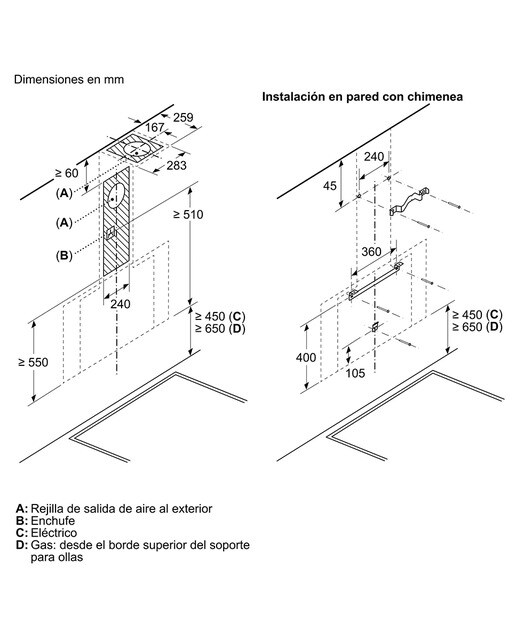 Dimensiones en mm

259
167
283
≥ 60
(A)
(A)
(B)
≥ 510
240
≥ 450 (C)
≥ 650 (D)
≥ 550

Instalación en pared con chimenea

240
45
360
≥ 450 (C)
≥ 650 (D)
400
105

A: Rejilla de salida de aire al exterior
B: Enchufe
C: Eléctrico
D: Gas: desde el borde superior del soporte para ollas